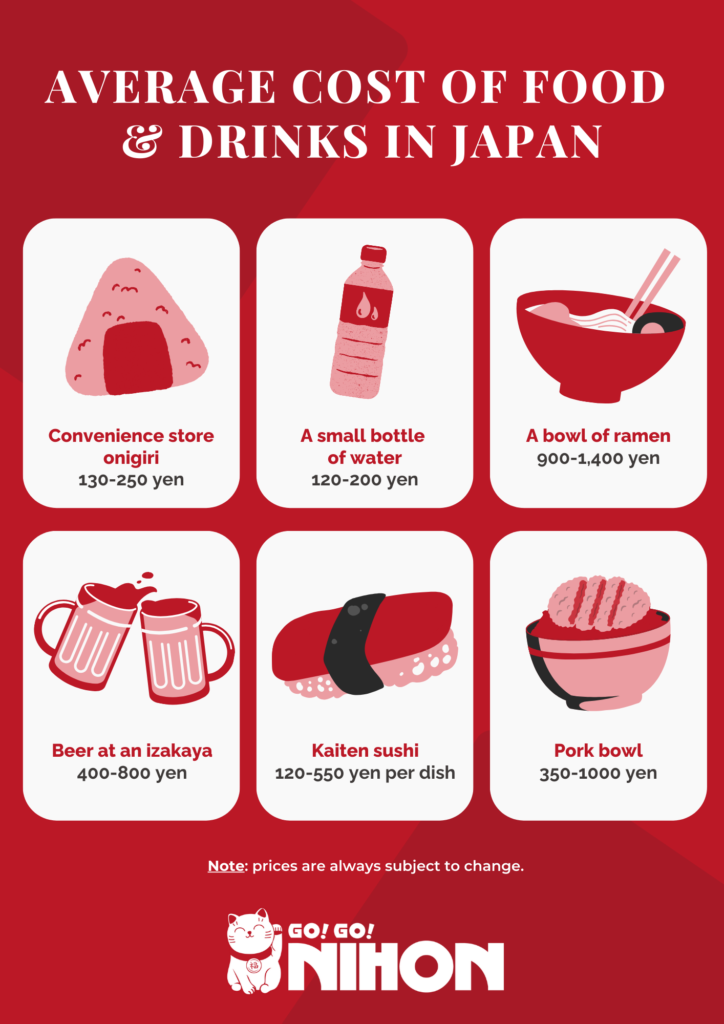 AVERAGE COST OF FOOD & DRINKS IN JAPAN

Convenience store onigiri
130-250 yen

A small bottle of water
120-200 yen

A bowl of ramen
900-1,400 yen

Beer at an izakaya
400-800 yen

Kaiten sushi
120-550 yen per dish

Pork bowl
350-1000 yen

Note: prices are always subject to change.

GO! GO! NIHON