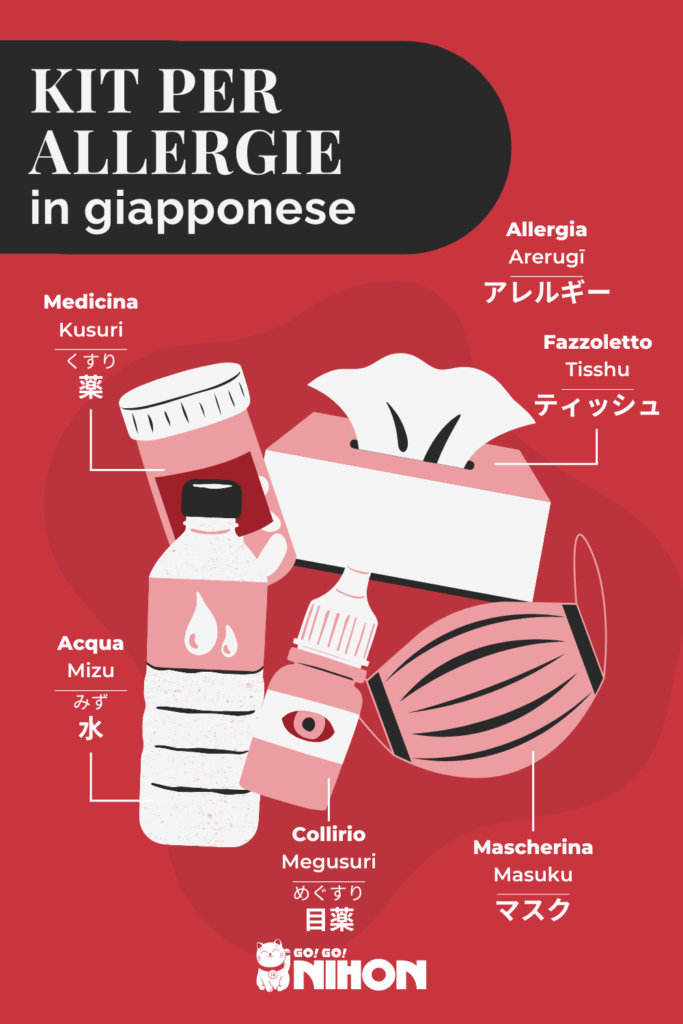 KIT PER ALLERGIE
in giapponese

Allergia
Arerugī
アレルギー

Medicina
Kusuri
くすり
薬

Fazzoletto
Tisshu
ティッシュ

Acqua
Mizu
みず
水

Collirio
Megusuri
めぐすり
目薬

Mascherina
Masuku
マスク

GO! GO! NIHON