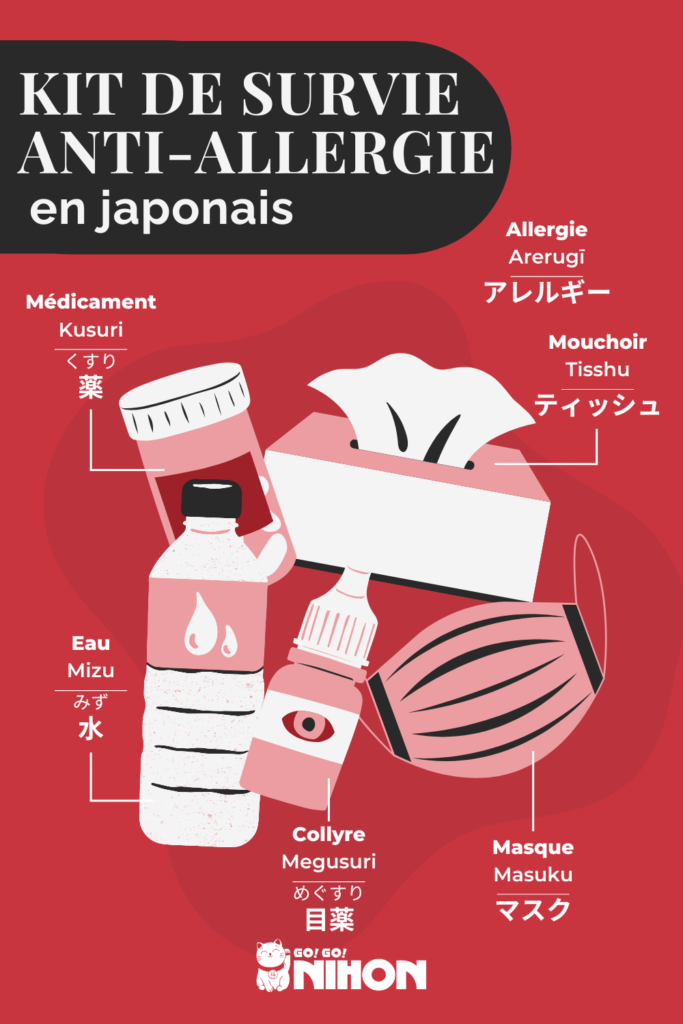 KIT DE SURVIE ANTI-ALLERGIE
en japonais

Allergie
Arerugī
アレルギー

Médicament
Kusuri
くすり
薬

Mouchoir
Tisshu
ティッシュ

Eau
Mizu
みず
水

Collyre
Megusuri
めぐすり
目薬

Masque
Masuku
マスク

GO! GO! NIHON