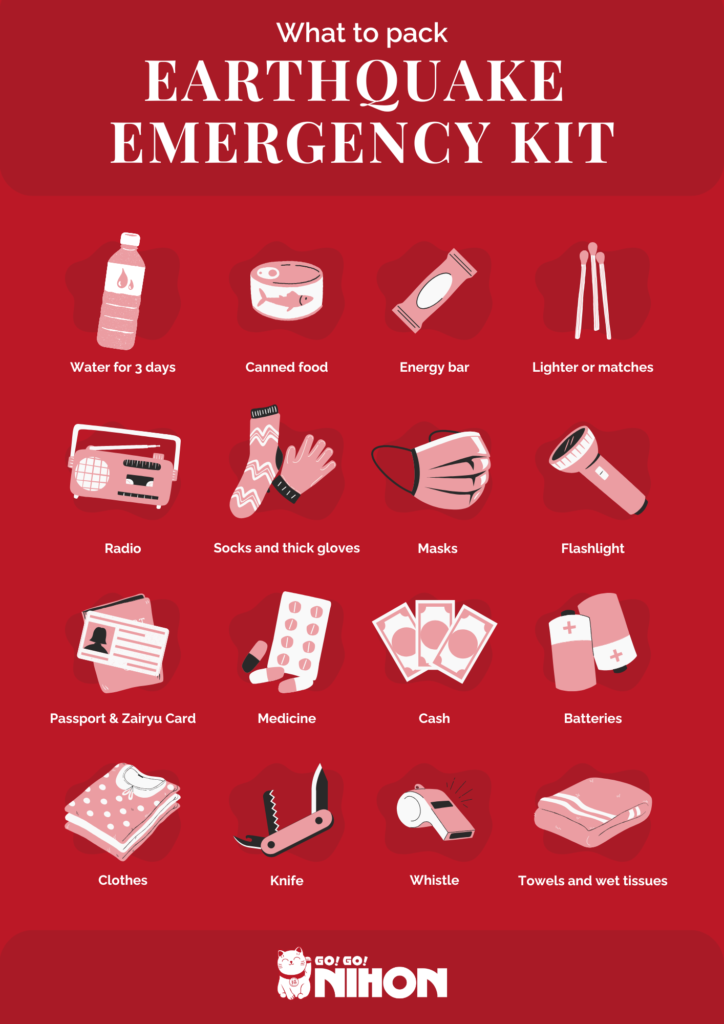 What to pack
EARTHQUAKE EMERGENCY KIT

Water for 3 days
Canned food
Energy bar
Lighter or matches

Radio
Socks and thick gloves
Masks
Flashlight

Passport & Zairyu Card
Medicine
Cash
Batteries

Clothes
Knife
Whistle
Towels and wet tissues

GO! GO! NIHON